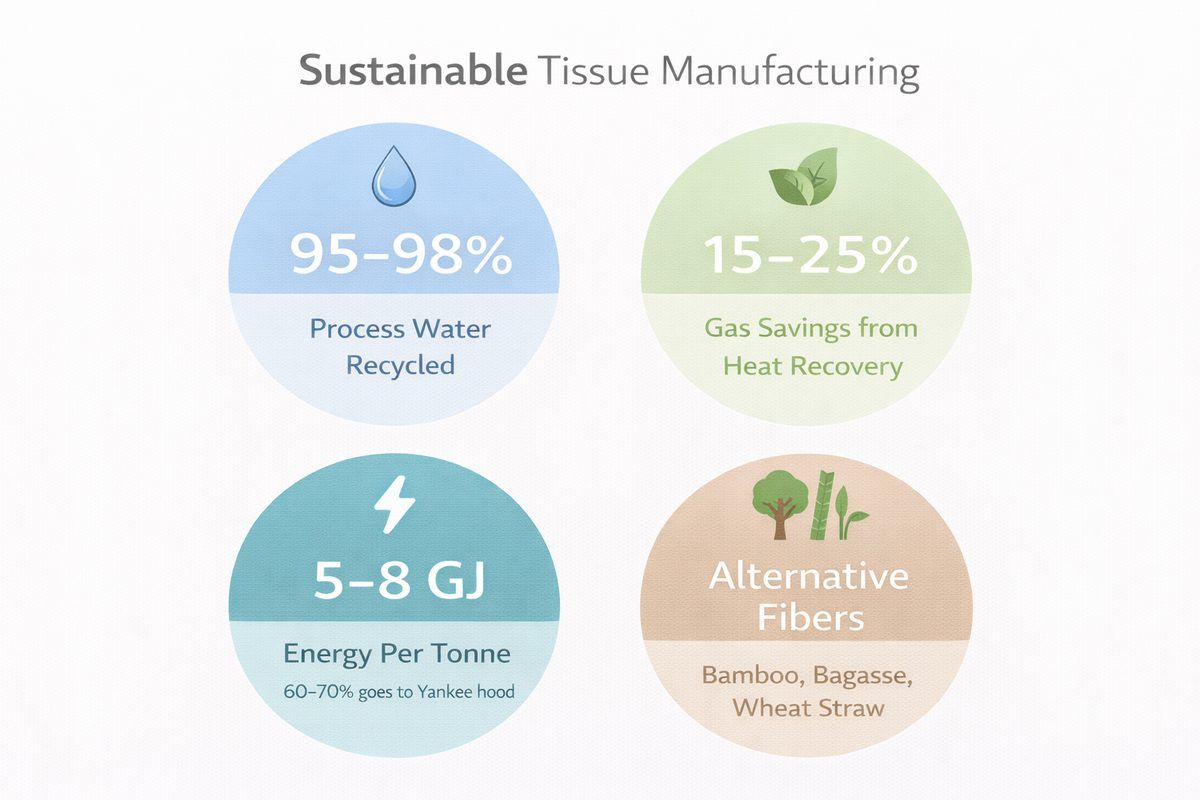 Sustainable Tissue Manufacturing

95–98%

Process Water Recycled

15–25%

Gas Savings from Heat Recovery

5–8 GJ

Energy Per Tonne

60–70% goes to Yankee hood

Alternative Fibers

Bamboo, Bagasse, Wheat Straw